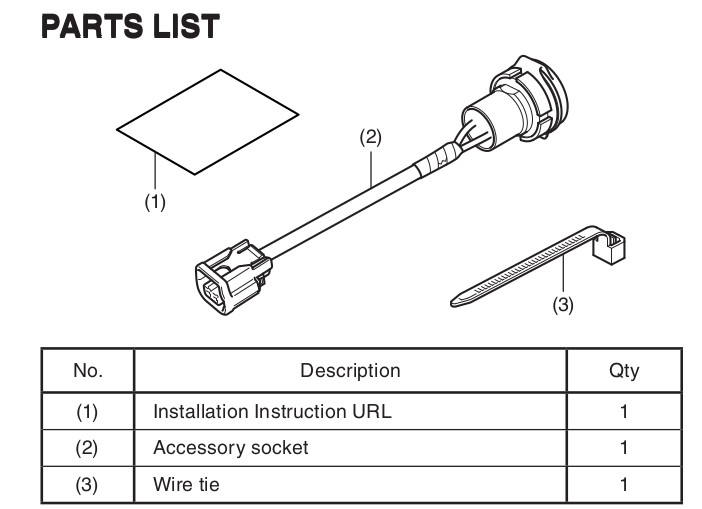 PARTS LIST

(1)

(2)

(3)

| No. | Description | Qty |
|---|---|---|
| (1) | Installation Instruction URL | 1 |
| (2) | Accessory socket | 1 |
| (3) | Wire tie | 1 |